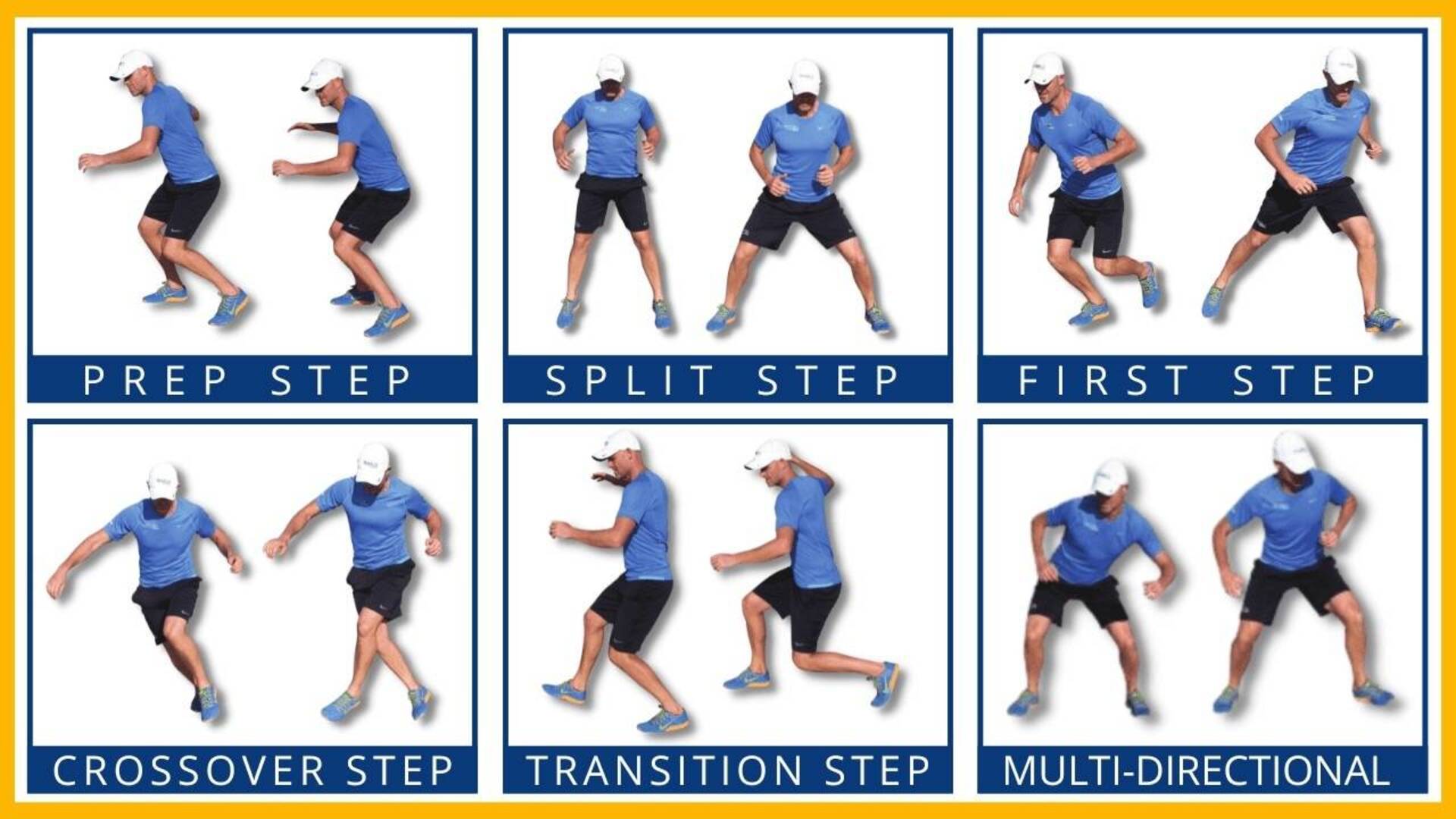 PREP STEP

SPLIT STEP

FIRST STEP

CROSSOVER STEP

TRANSITION STEP

MULTI-DIRECTIONAL